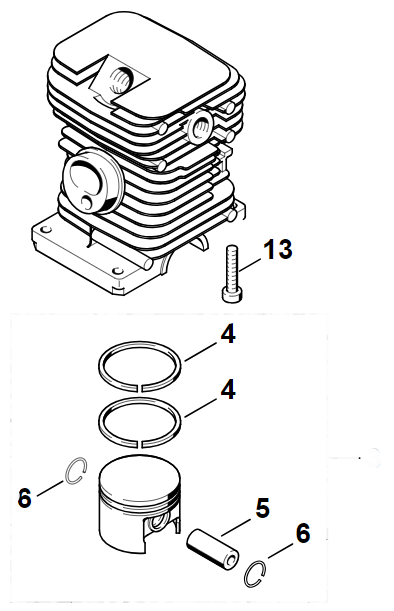 13
4
4
6
5
6